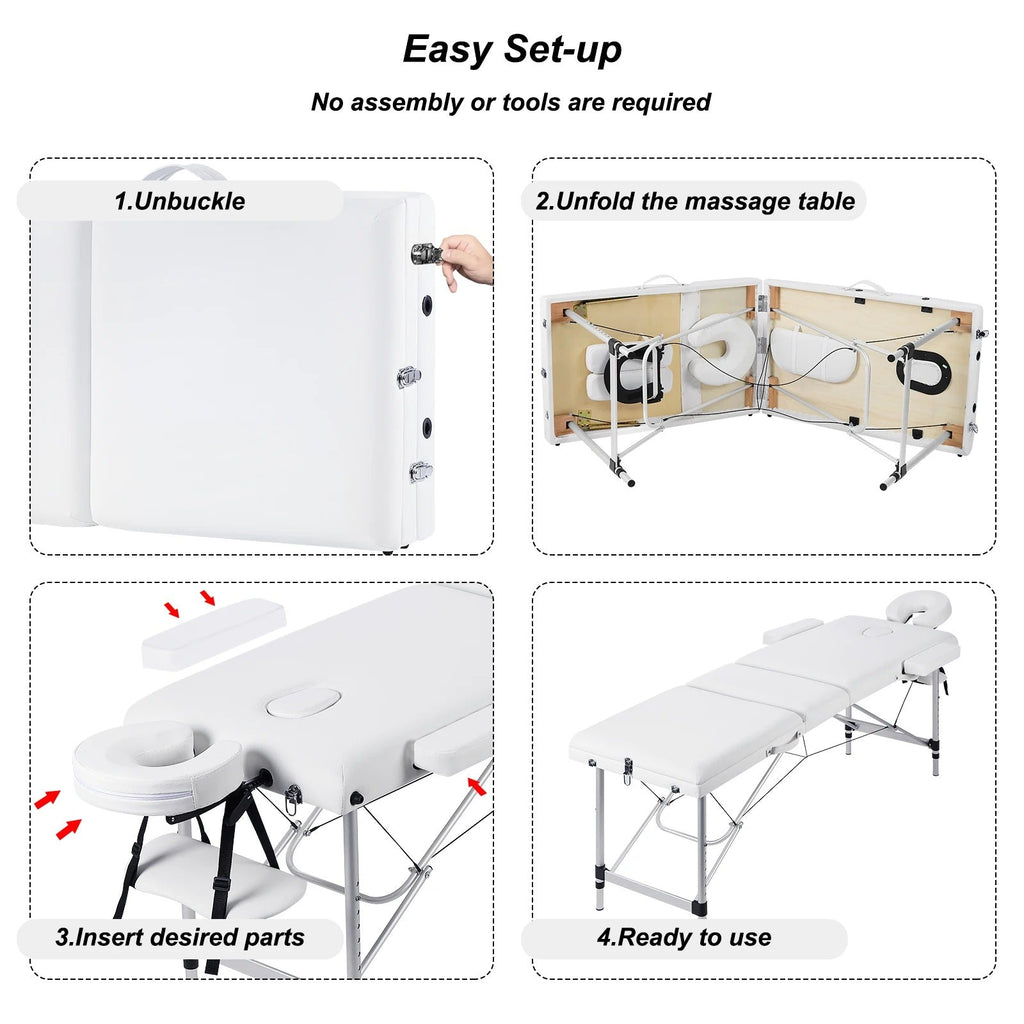 Easy Set-up

No assembly or tools are required

1.Unbuckle

2.Unfold the massage table

3.Insert desired parts

4.Ready to use